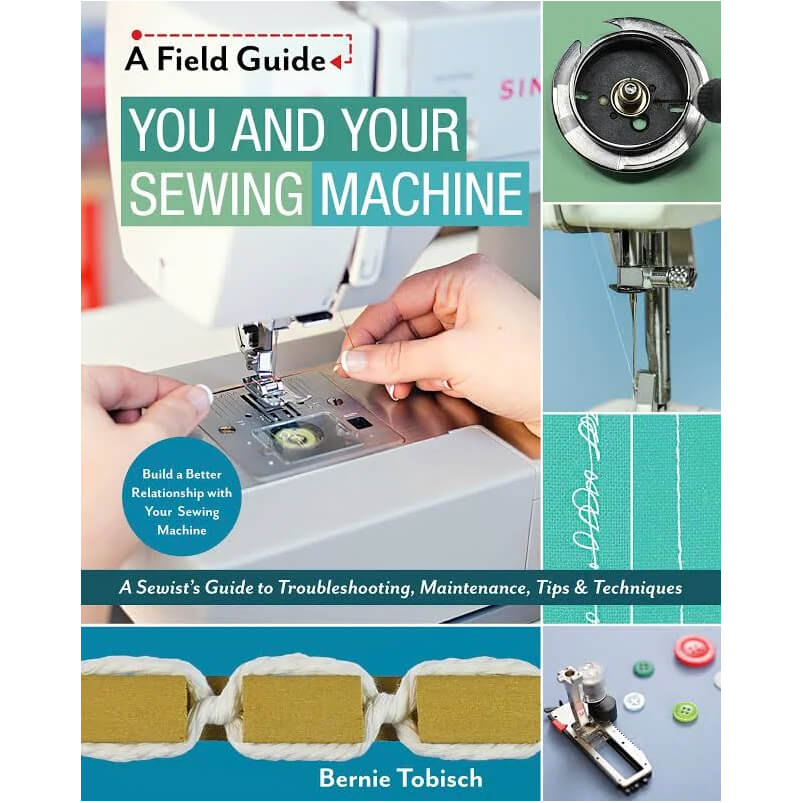 A Field Guide

YOU AND YOUR SEWING MACHINE

SIN

Build a Better Relationship with Your Sewing Machine

A Sewist's Guide to Troubleshooting, Maintenance, Tips & Techniques

Bernie Tobisch