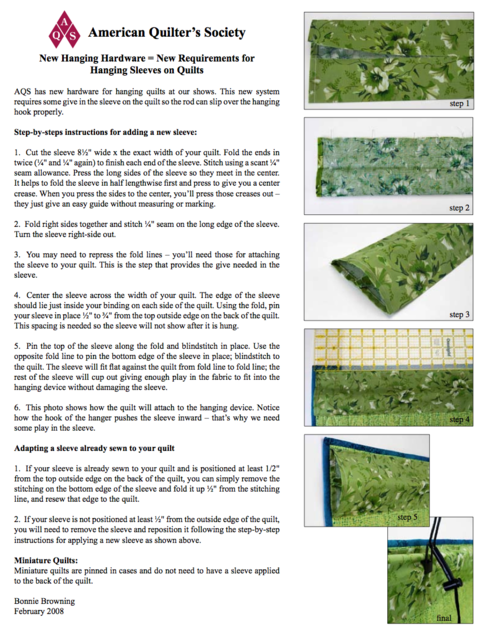 AQS

American Quilter's Society

New Hanging Hardware = New Requirements for Hanging Sleeves on Quilts

AQS has new hardware for hanging quilts at our shows. This new system requires some give in the sleeve on the quilt so the rod can slip over the hanging hook properly.

Step-by-steps instructions for adding a new sleeve:

1. Cut the sleeve 8½" wide x the exact width of your quilt. Fold the ends in twice (¼" and ¼" again) to finish each end of the sleeve. Stitch using a scant ¼" seam allowance. Press the long sides of the sleeve so they meet in the center. It helps to fold the sleeve in half lengthwise first and press to give you a center crease. When you press the sides to the center, you'll press those creases out – they just give an easy guide without measuring or marking.

2. Fold right sides together and stitch ¼" seam on the long edge of the sleeve. Turn the sleeve right-side out.

3. You may need to repress the fold lines – you'll need those for attaching the sleeve to your quilt. This is the step that provides the give needed in the sleeve.

4. Center the sleeve across the width of your quilt. The edge of the sleeve should lie just inside your binding on each side of the quilt. Using the fold, pin your sleeve in place ½" to ¾" from the top outside edge on the back of the quilt. This spacing is needed so the sleeve will not show after it is hung.

5. Pin the top of the sleeve along the fold and blindstitch in place. Use the opposite fold line to pin the bottom edge of the sleeve in place; blindstitch to the quilt. The sleeve will fit flat against the quilt from fold line to fold line; the rest of the sleeve will cup out giving enough play in the fabric to fit into the hanging device without damaging the sleeve.

6. This photo shows how the quilt will attach to the hanging device. Notice how the hook of the hanger pushes the sleeve inward – that's why we need some play in the sleeve.

Adapting a sleeve already sewn to your quilt

1. If your sleeve is already sewn to your quilt and is positioned at least 1/2" from the top outside edge on the back of the quilt, you can simply remove the stitching on the bottom edge of the sleeve and fold it up ½" from the stitching line, and resew that edge to the quilt.

2. If your sleeve is not positioned at least ½" from the outside edge of the quilt, you will need to remove the sleeve and reposition it following the step-by-step instructions for applying a new sleeve as shown above.

Miniature Quilts:
Miniature quilts are pinned in cases and do not need to have a sleeve applied to the back of the quilt.

Bonnie Browning
February 2008

step 1

step 2

step 3

step 4

step 5

final