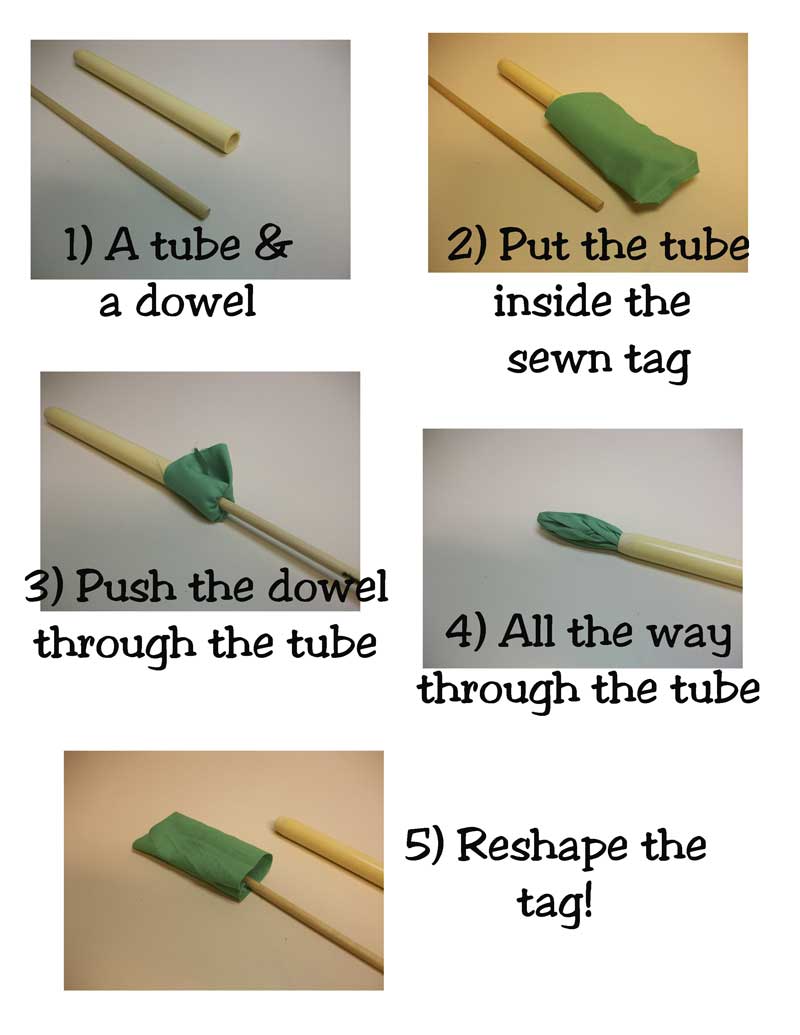 1) A tube & a dowel

2) Put the tube inside the sewn tag

3) Push the dowel through the tube

4) All the way through the tube

5) Reshape the tag!